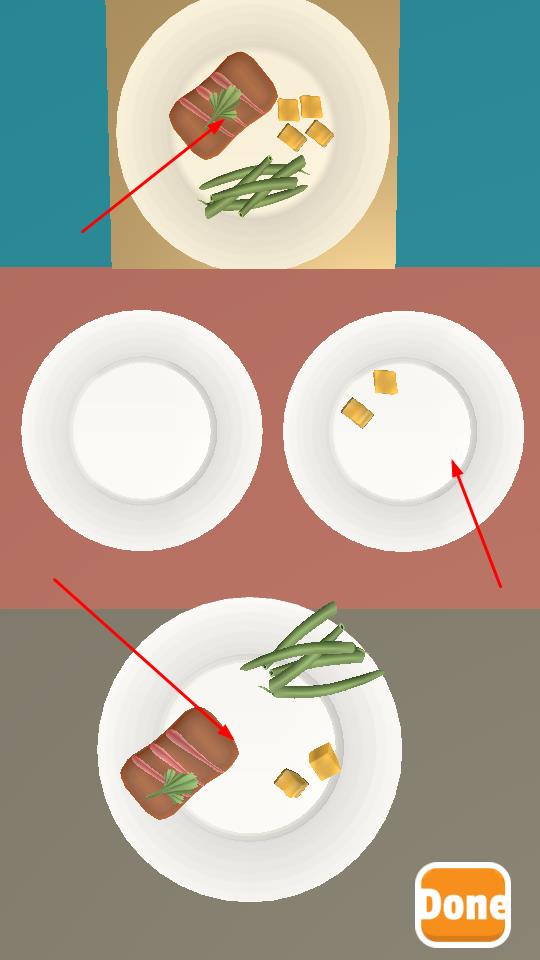 Done